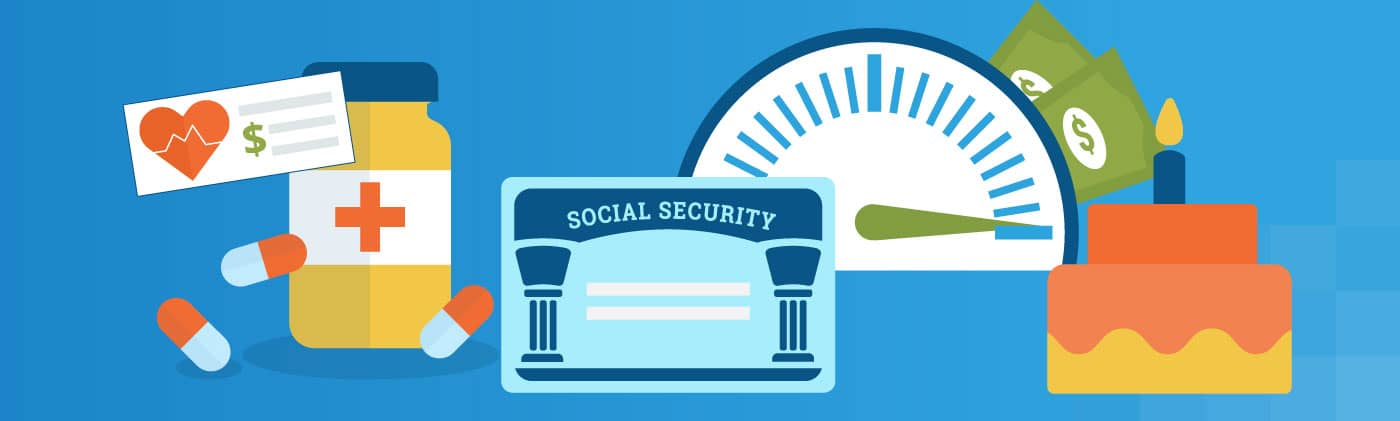 $

SOCIAL SECURITY

$

$