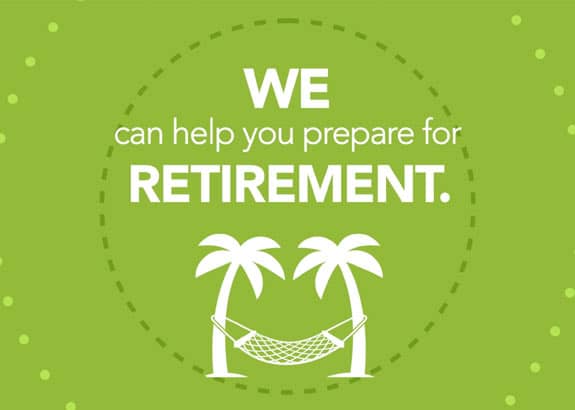 WE
can help you prepare for
RETIREMENT.